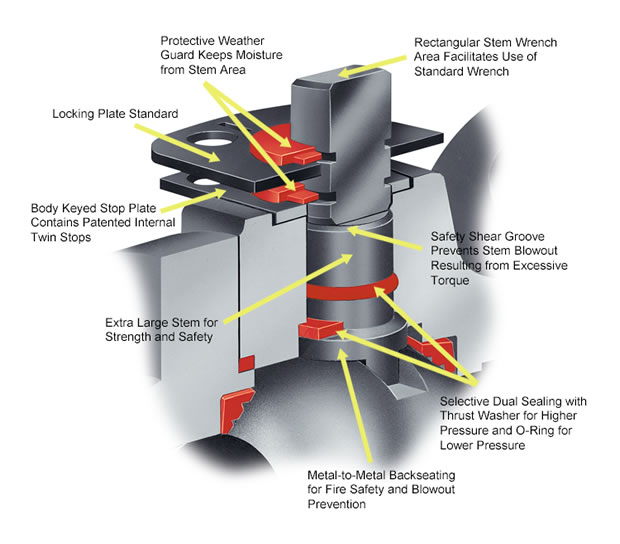 Protective Weather Guard Keeps Moisture from Stem Area

Rectangular Stem Wrench Area Facilitates Use of Standard Wrench

Locking Plate Standard

Body Keyed Stop Plate Contains Patented Internal Twin Stops

Safety Shear Groove Prevents Stem Blowout Resulting from Excessive Torque

Extra Large Stem for Strength and Safety

Selective Dual Sealing with Thrust Washer for Higher Pressure and O-Ring for Lower Pressure

Metal-to-Metal Backseating for Fire Safety and Blowout Prevention